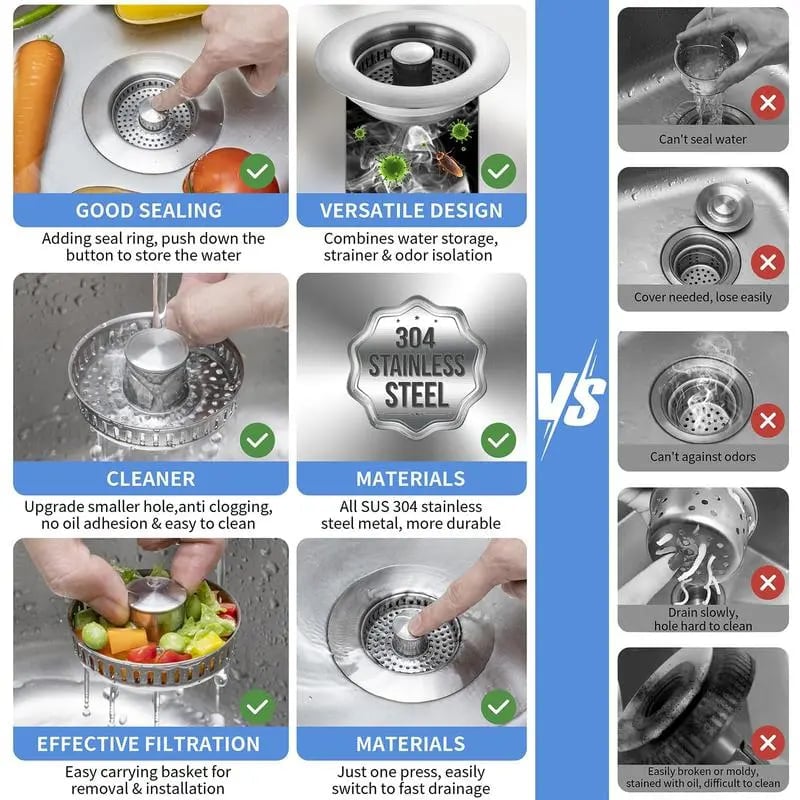 GOOD SEALING
Adding seal ring, push down the button to store the water

VERSATILE DESIGN
Combines water storage, strainer & odor isolation

CLEANER
Upgrade smaller hole,anti clogging, no oil adhesion & easy to clean

304 STAINLESS STEEL

MATERIALS
All SUS 304 stainless steel metal, more durable

EFFECTIVE FILTRATION
Easy carrying basket for removal & installation

MATERIALS
Just one press, easily switch to fast drainage

VS

Can't seal water

Cover needed, lose easily

Can't against odors

Drain slowly, hole hard to clean

Easily broken or moldy, stained with oil, difficult to clean